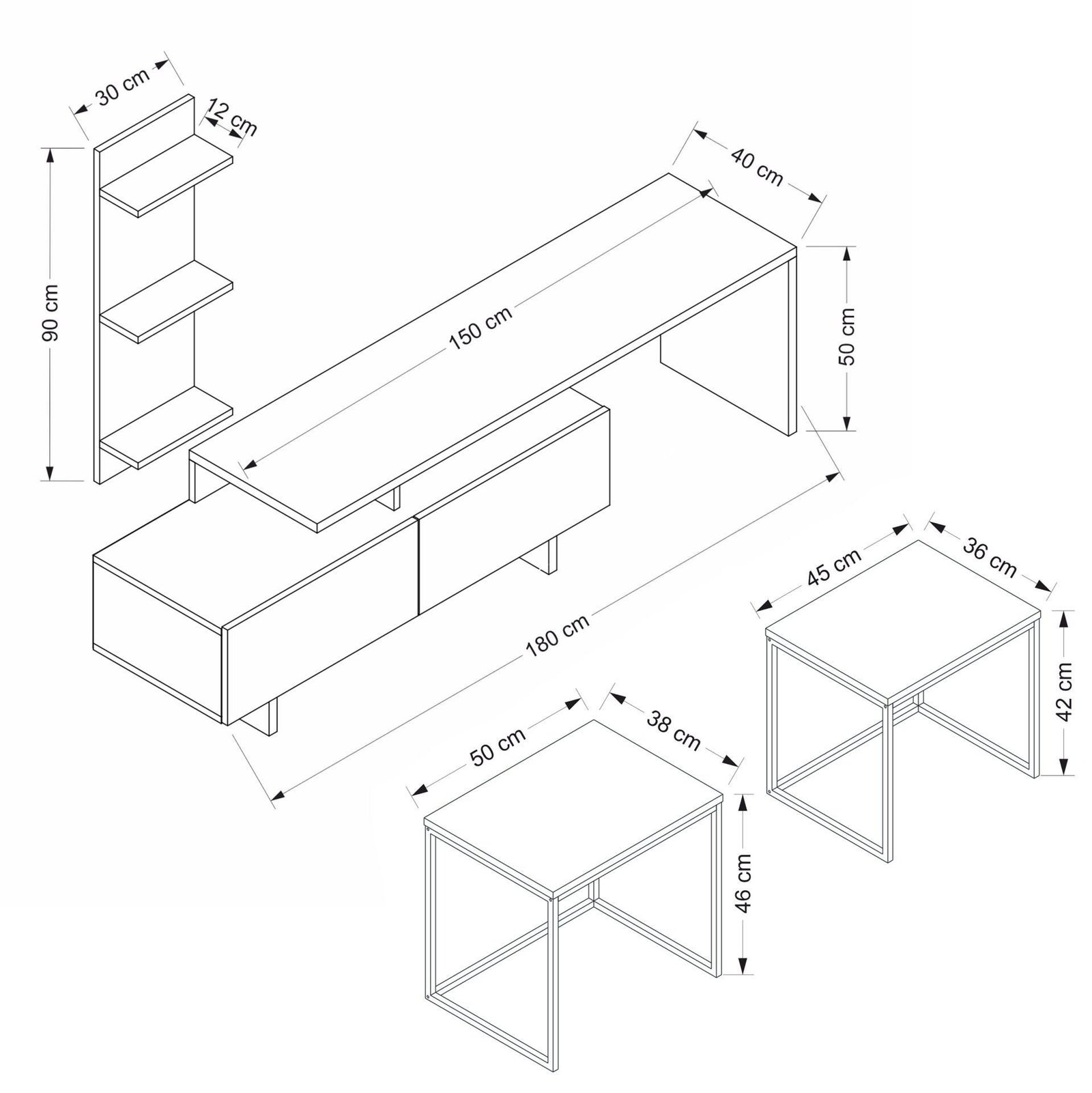 30 cm
12 cm
90 cm
40 cm
150 cm
50 cm
180 cm
45 cm
36 cm
42 cm
50 cm
38 cm
46 cm